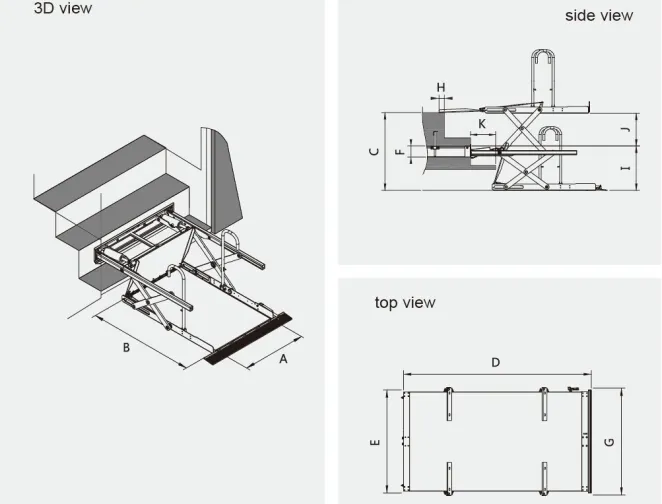 3D view

B

A

side view

H

K

C

F

J

I

top view

D

E

G